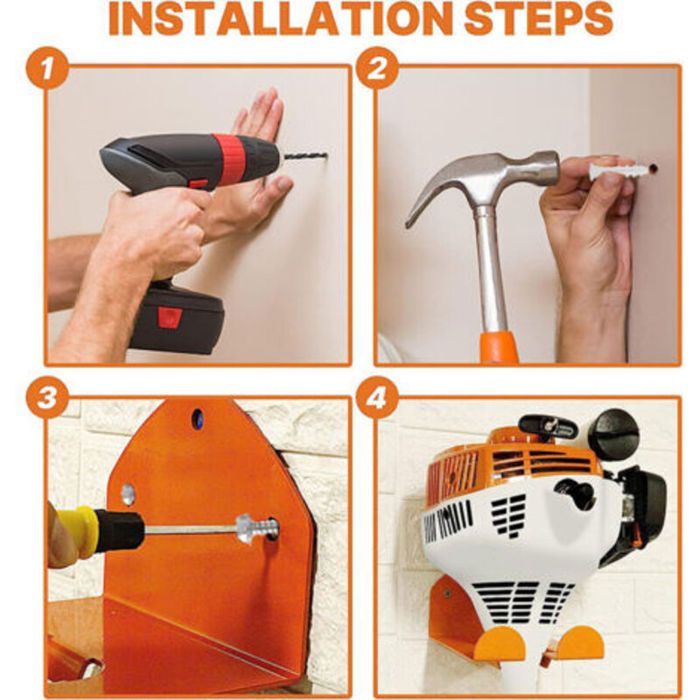 INSTALLATION STEPS

1

2

3

4