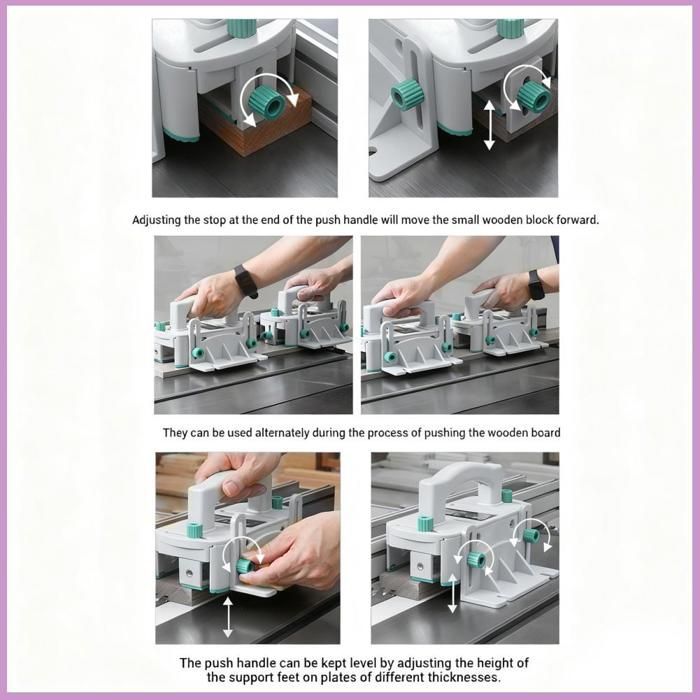 Adjusting the stop at the end of the push handle will move the small wooden block forward.

They can be used alternately during the process of pushing the wooden board

The push handle can be kept level by adjusting the height of the support feet on plates of different thicknesses.