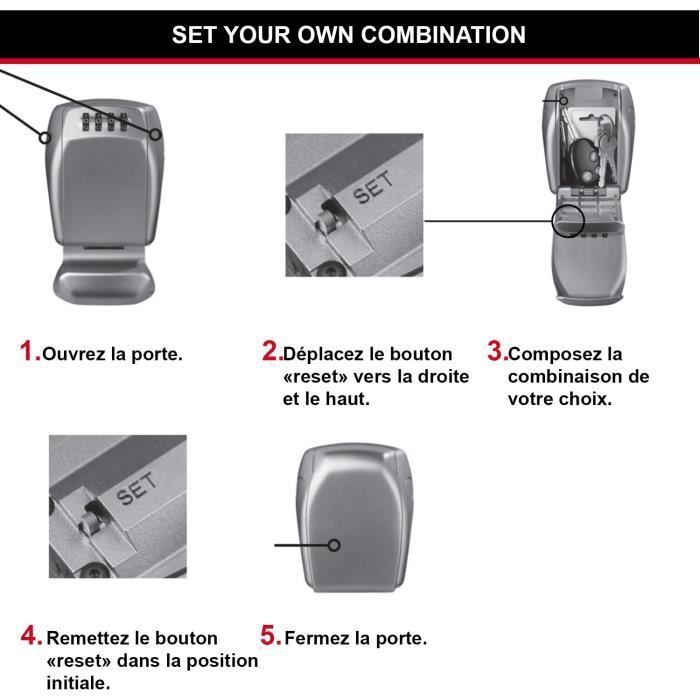 SET YOUR OWN COMBINATION

SET

1. Ouvrez la porte.

2. Déplacez le bouton «reset» vers la droite et le haut.

3. Composez la combinaison de votre choix.

SET

4. Remettez le bouton «reset» dans la position initiale.

5. Fermez la porte.