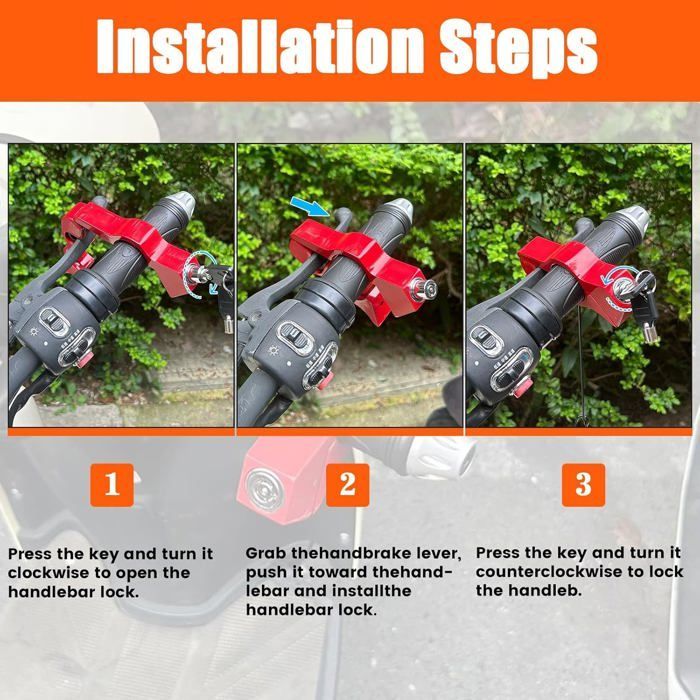 Installation Steps

1

Press the key and turn it clockwise to open the handlebar lock.

2

Grab thehandbrake lever, push it toward thehandlebar and installthe handlebar lock.

3

Press the key and turn it counterclockwise to lock the handleb.