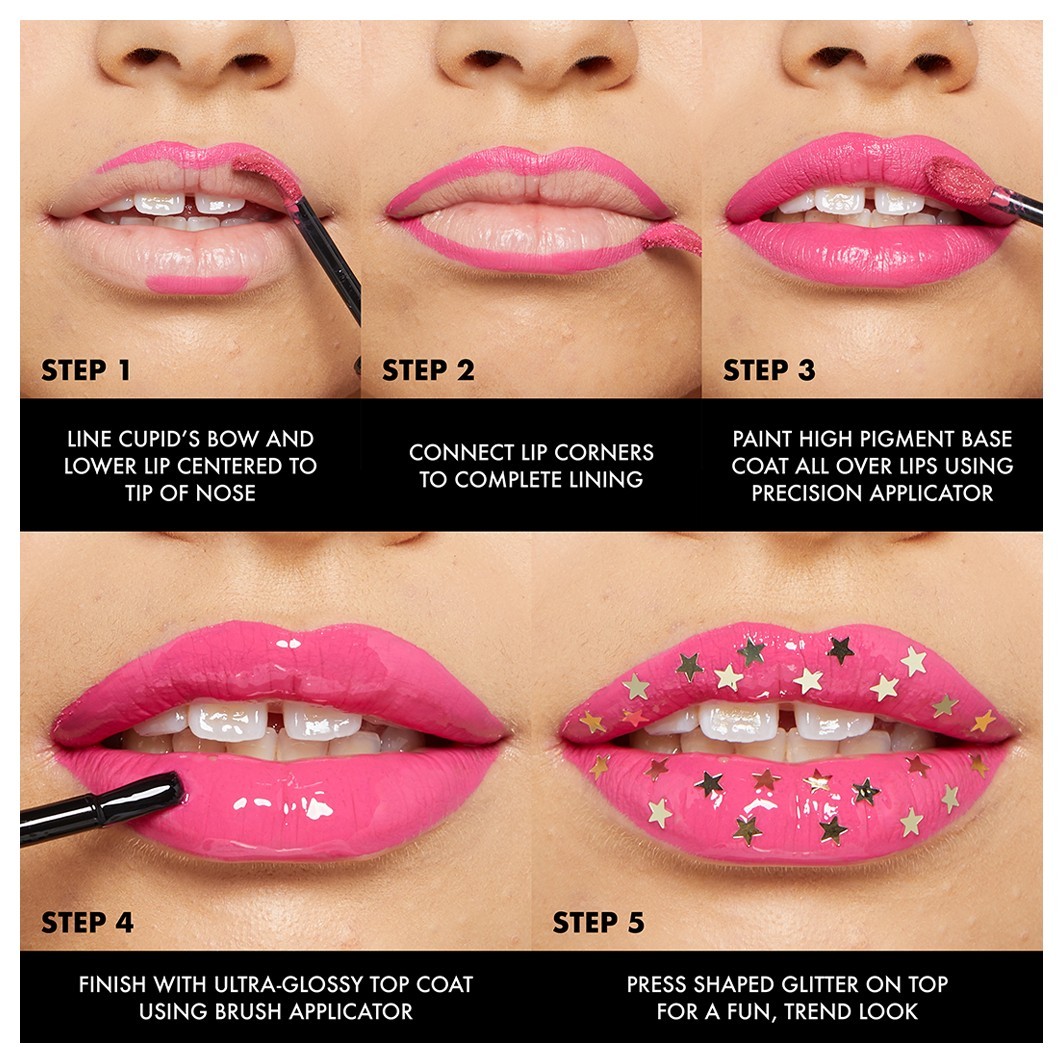 STEP 1

LINE CUPID'S BOW AND LOWER LIP CENTERED TO TIP OF NOSE

STEP 2

CONNECT LIP CORNERS TO COMPLETE LINING

STEP 3

PAINT HIGH PIGMENT BASE COAT ALL OVER LIPS USING PRECISION APPLICATOR

STEP 4

FINISH WITH ULTRA-GLOSSY TOP COAT USING BRUSH APPLICATOR

STEP 5

PRESS SHAPED GLITTER ON TOP FOR A FUN, TREND LOOK