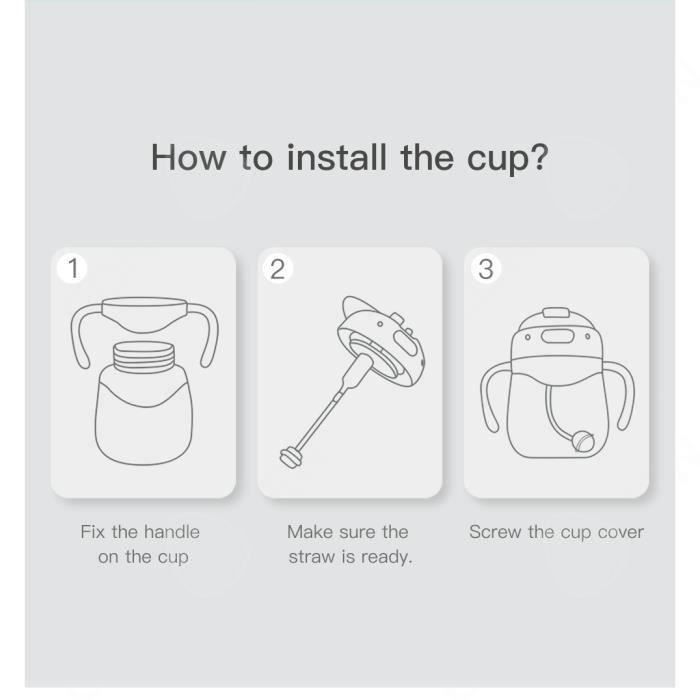 How to install the cup?

1

Fix the handle on the cup

2

Make sure the straw is ready.

3

Screw the cup cover