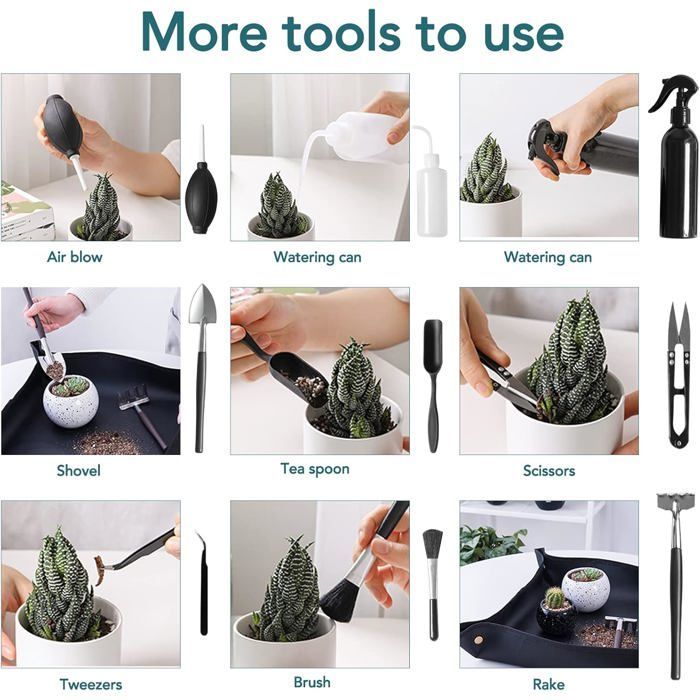 More tools to use

Air blow

Watering can

Watering can

Shovel

Tea spoon

Scissors

Tweezers

Brush

Rake