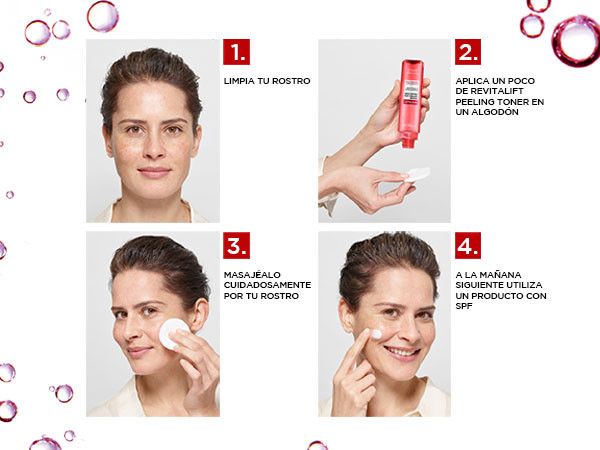 1.

LIMPIA TU ROSTRO

2.

APLICA UN POCO DE REVITALIFT PEELING TONER EN UN ALGODÓN

3.

MASAJÉALO CUIDADOSAMENTE POR TU ROSTRO

4.

A LA MAÑANA SIGUIENTE UTILIZA UN PRODUCTO CON SPF