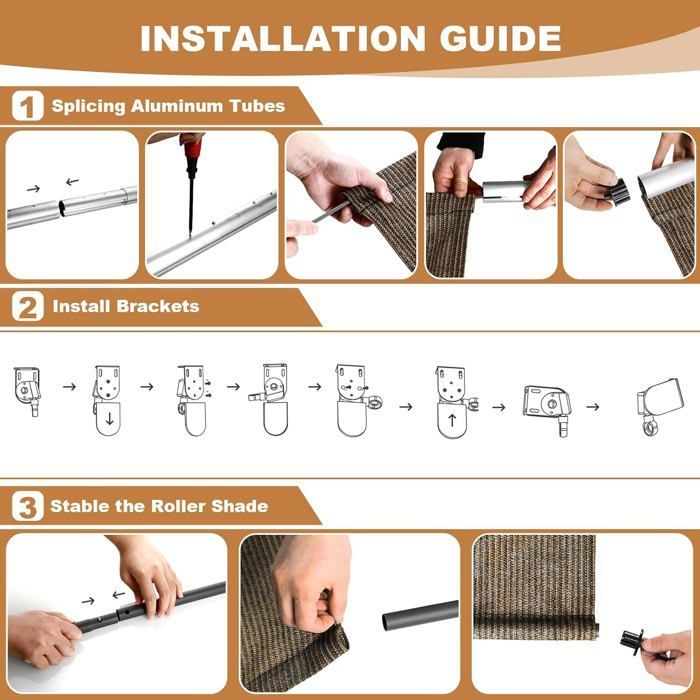 INSTALLATION GUIDE

1 Splicing Aluminum Tubes

2 Install Brackets

3 Stable the Roller Shade