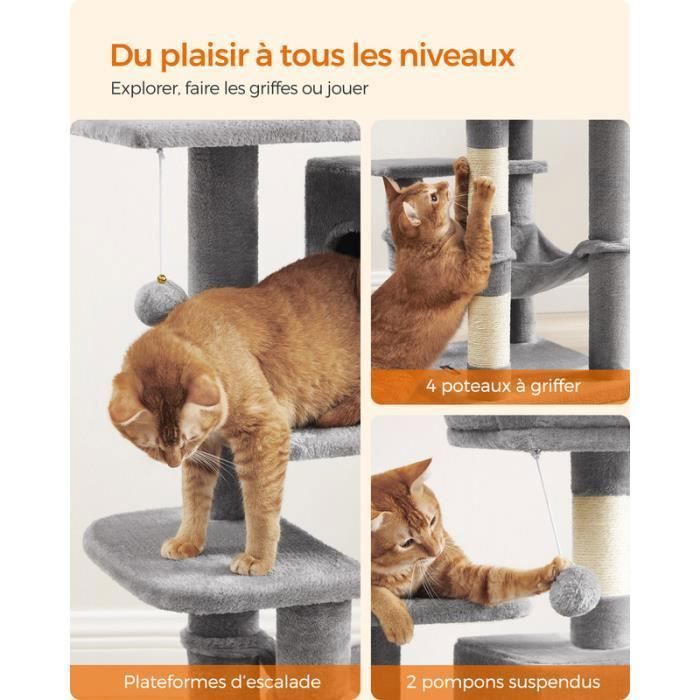 Du plaisir à tous les niveaux
Explorer, faire les griffes ou jouer

4 poteaux à griffer

Plateformes d'escalade

2 pompons suspendus