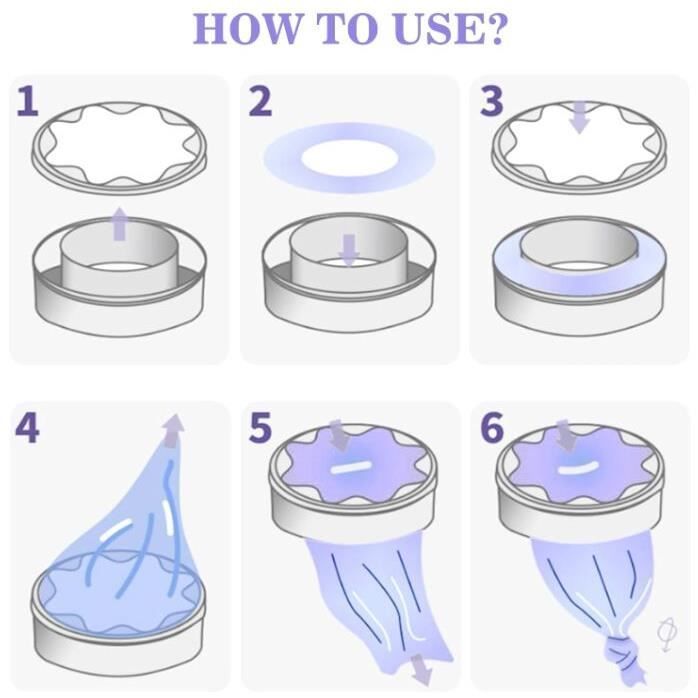 HOW TO USE?

1

2

3

4

5

6