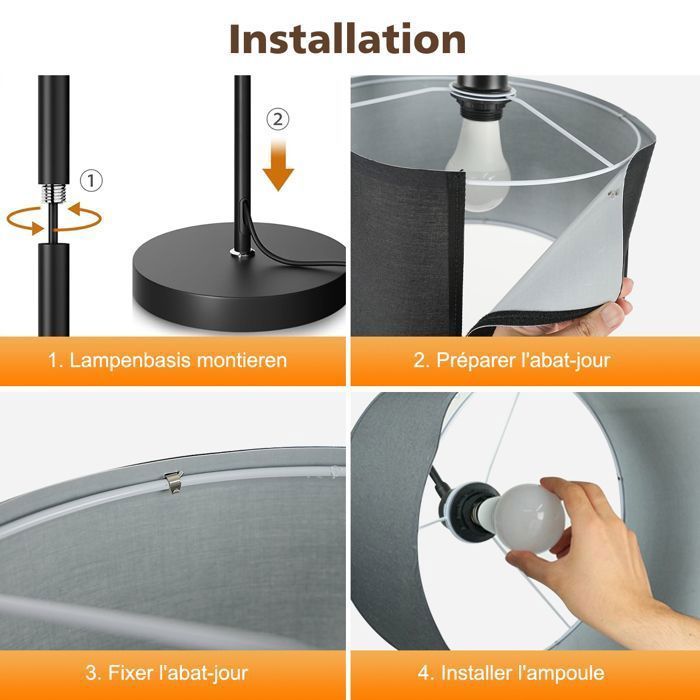 Installation

①

②

1. Lampenbasis montieren

2. Préparer l'abat-jour

3. Fixer l'abat-jour

4. Installer l'ampoule