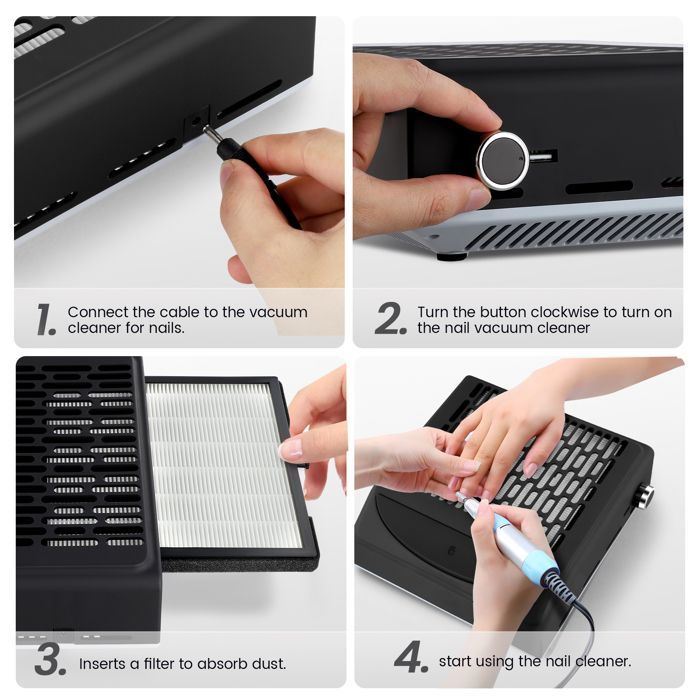 1. Connect the cable to the vacuum cleaner for nails.

2. Turn the button clockwise to turn on the nail vacuum cleaner

3. Inserts a filter to absorb dust.

4. start using the nail cleaner.