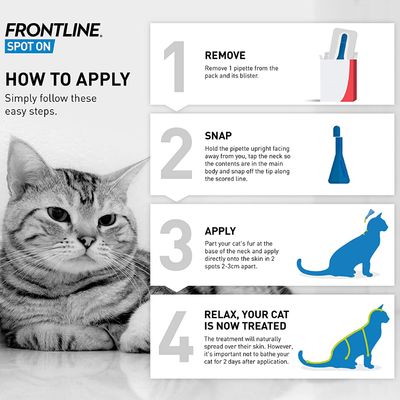 FRONTLINE.
SPOT ON

HOW TO APPLY
Simply follow these easy steps.

1
REMOVE
Remove 1 pipette from the pack and its blister.

2
SNAP
Hold the pipette upright facing away from you, tap the neck so the contents are in the main body and snap off the tip along the scored line.

3
APPLY
Part your cat's fur at the base of the neck and apply directly onto the skin in 2 spots 2-3cm apart.

4
RELAX, YOUR CAT IS NOW TREATED
The treatment will naturally spread over their skin. However, it's important not to bathe your cat for 2 days after application.