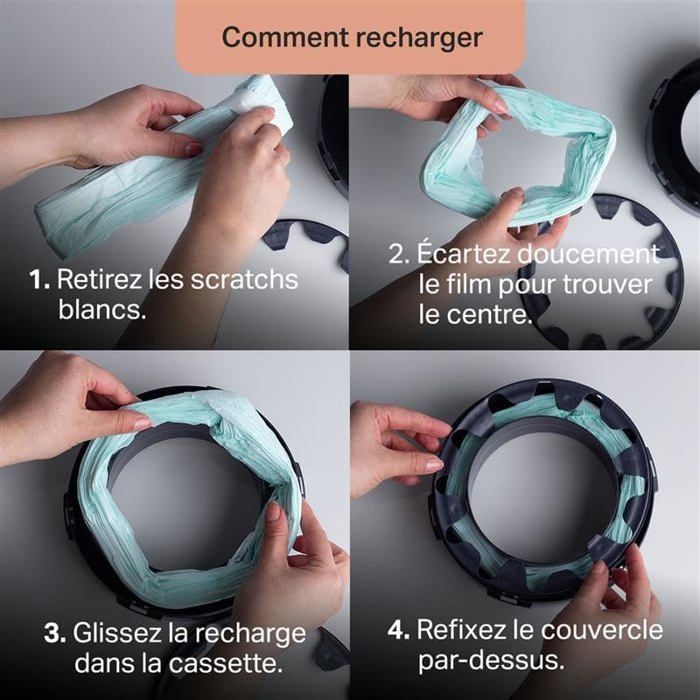 Comment recharger

1. Retirez les scratchs blancs.

2. Écartez doucement le film pour trouver le centre.

3. Glissez la recharge dans la cassette.

4. Refixez le couvercle par-dessus.