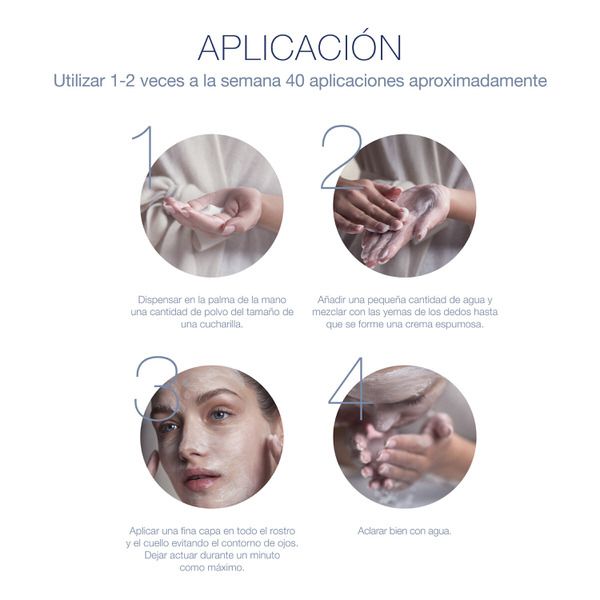 APLICACIÓN

Utilizar 1-2 veces a la semana 40 aplicaciones aproximadamente

1

Dispensar en la palma de la mano una cantidad de polvo del tamaño de una cucharilla.

2

Añadir una pequeña cantidad de agua y mezclar con las yemas de los dedos hasta que se forme una crema espumosa.

3

Aplicar una fina capa en todo el rostro y el cuello evitando el contorno de ojos. Dejar actuar durante un minuto como máximo.

4

Aclarar bien con agua.