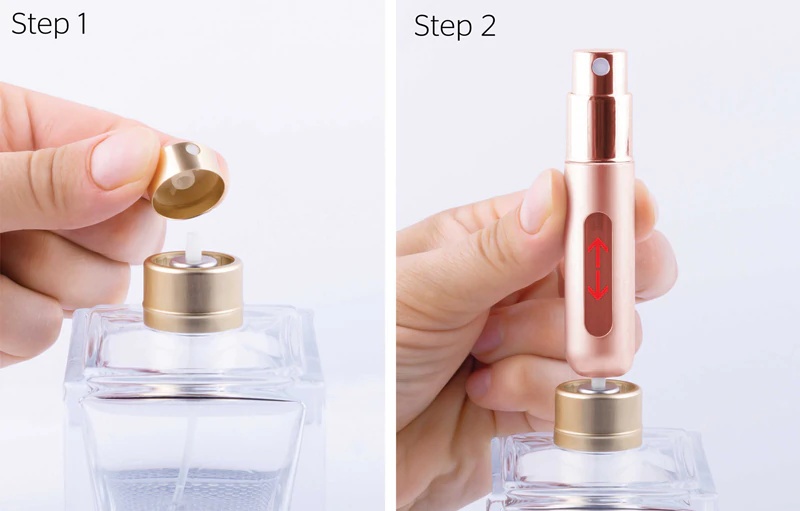 Step 1

Step 2