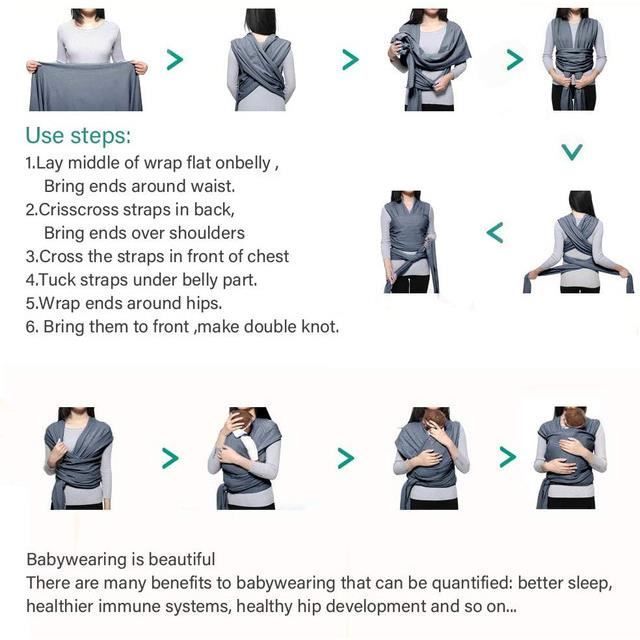 Use steps:
1.Lay middle of wrap flat onbelly ,
Bring ends around waist.
2.Crisscross straps in back,
Bring ends over shoulders
3.Cross the straps in front of chest
4.Tuck straps under belly part.
5.Wrap ends around hips.
6. Bring them to front ,make double knot.

Babywearing is beautiful
There are many benefits to babywearing that can be quantified: better sleep, healthier immune systems, healthy hip development and so on...