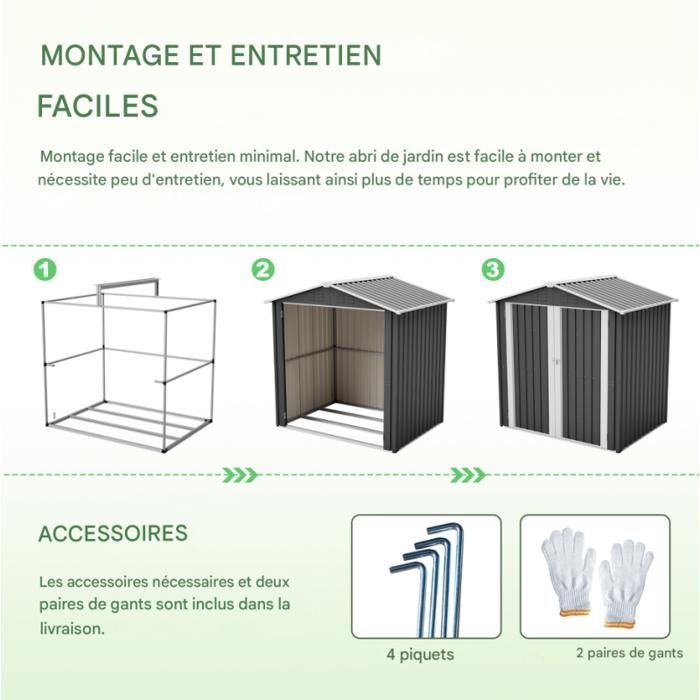 MONTAGE ET ENTRETIEN FACILES

Montage facile et entretien minimal. Notre abri de jardin est facile à monter et nécessite peu d'entretien, vous laissant ainsi plus de temps pour profiter de la vie.

1

2

3

ACCESSOIRES

Les accessoires nécessaires et deux paires de gants sont inclus dans la livraison.

4 piquets

2 paires de gants