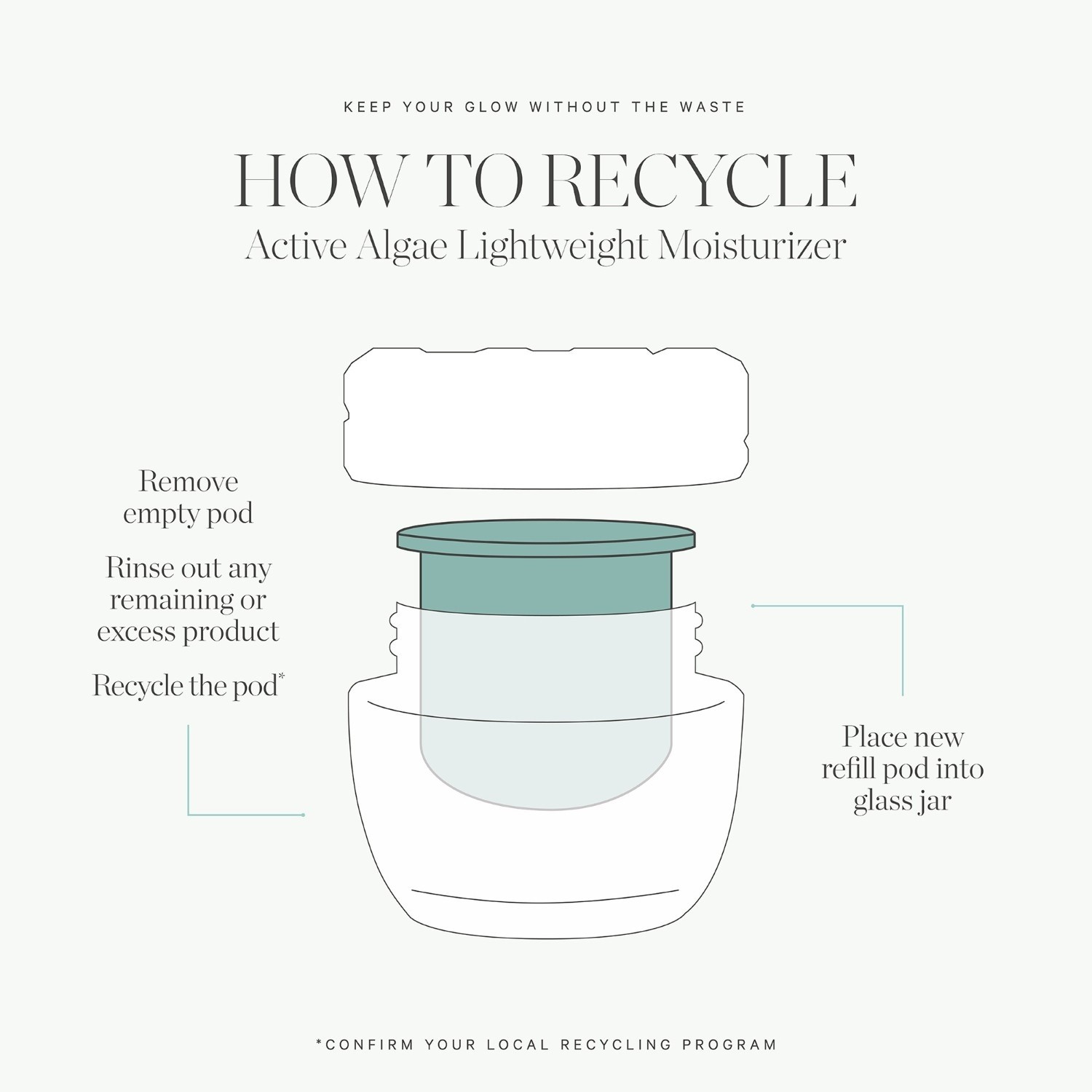 KEEP YOUR GLOW WITHOUT THE WASTE

HOW TO RECYCLE

Active Algae Lightweight Moisturizer

Remove empty pod

Rinse out any remaining or excess product

Recycle the pod*

Place new refill pod into glass jar

*CONFIRM YOUR LOCAL RECYCLING PROGRAM