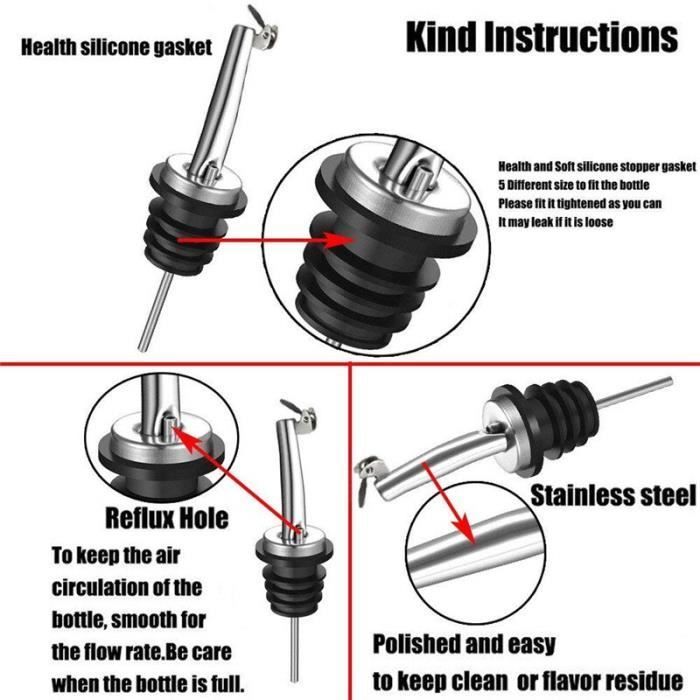 Health silicone gasket

Kind Instructions

Health and Soft silicone stopper gasket
5 Different size to fit the bottle
Please fit it tightened as you can
It may leak if it is loose

Reflux Hole

To keep the air circulation of the bottle, smooth for the flow rate.Be care when the bottle is full.

Stainless steel

Polished and easy to keep clean or flavor residue