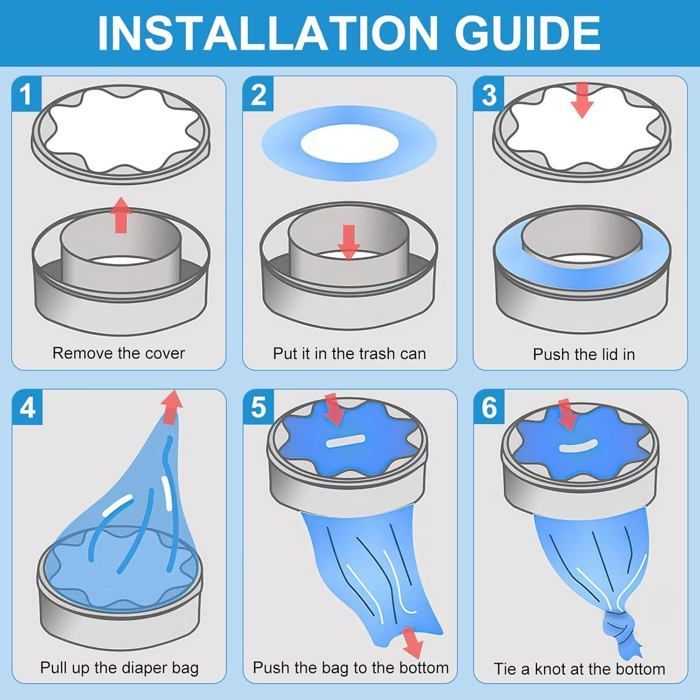 INSTALLATION GUIDE

1
Remove the cover

2
Put it in the trash can

3
Push the lid in

4
Pull up the diaper bag

5
Push the bag to the bottom

6
Tie a knot at the bottom