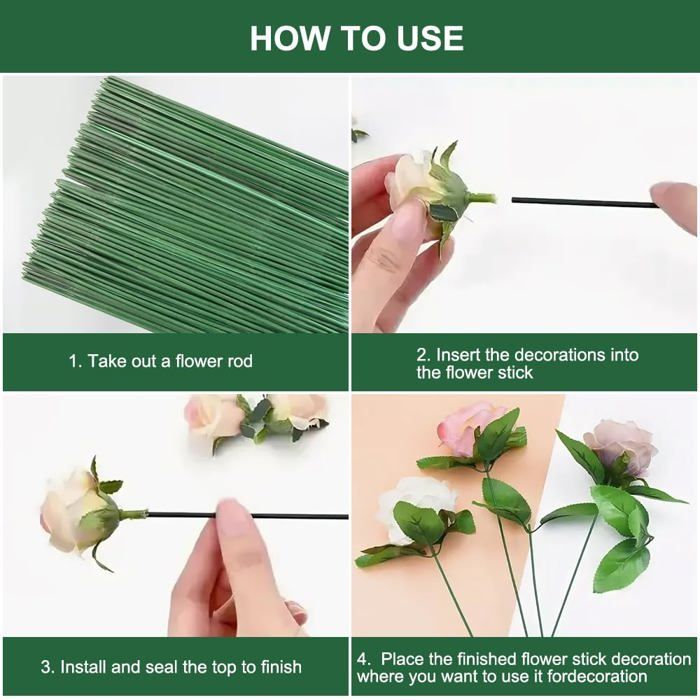 HOW TO USE

1. Take out a flower rod

2. Insert the decorations into the flower stick

3. Install and seal the top to finish

4. Place the finished flower stick decoration where you want to use it fordecoration