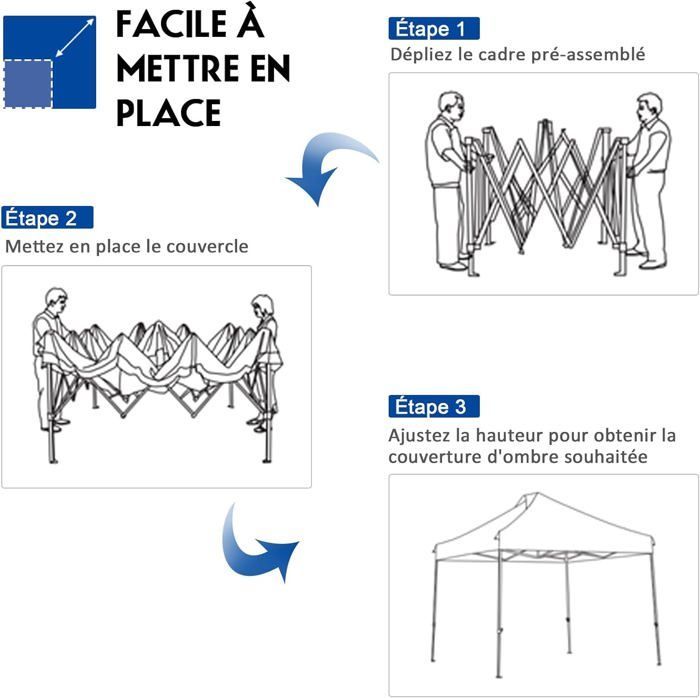 FACILE À METTRE EN PLACE

Étape 1
Dépliez le cadre pré-assemblé

Étape 2
Mettez en place le couvercle

Étape 3
Ajustez la hauteur pour obtenir la couverture d'ombre souhaitée