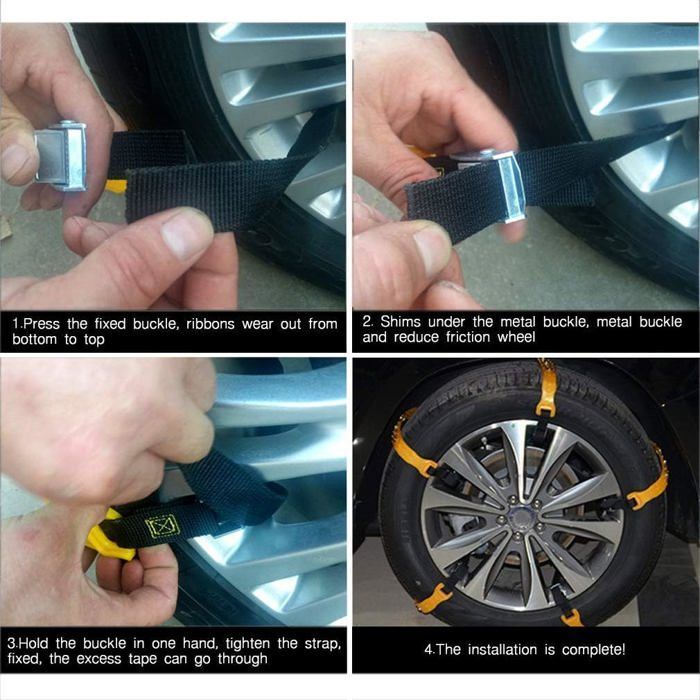 1.Press the fixed buckle, ribbons wear out from bottom to top

2. Shims under the metal buckle, metal buckle and reduce friction wheel

3.Hold the buckle in one hand, tighten the strap, fixed, the excess tape can go through

4.The installation is complete!