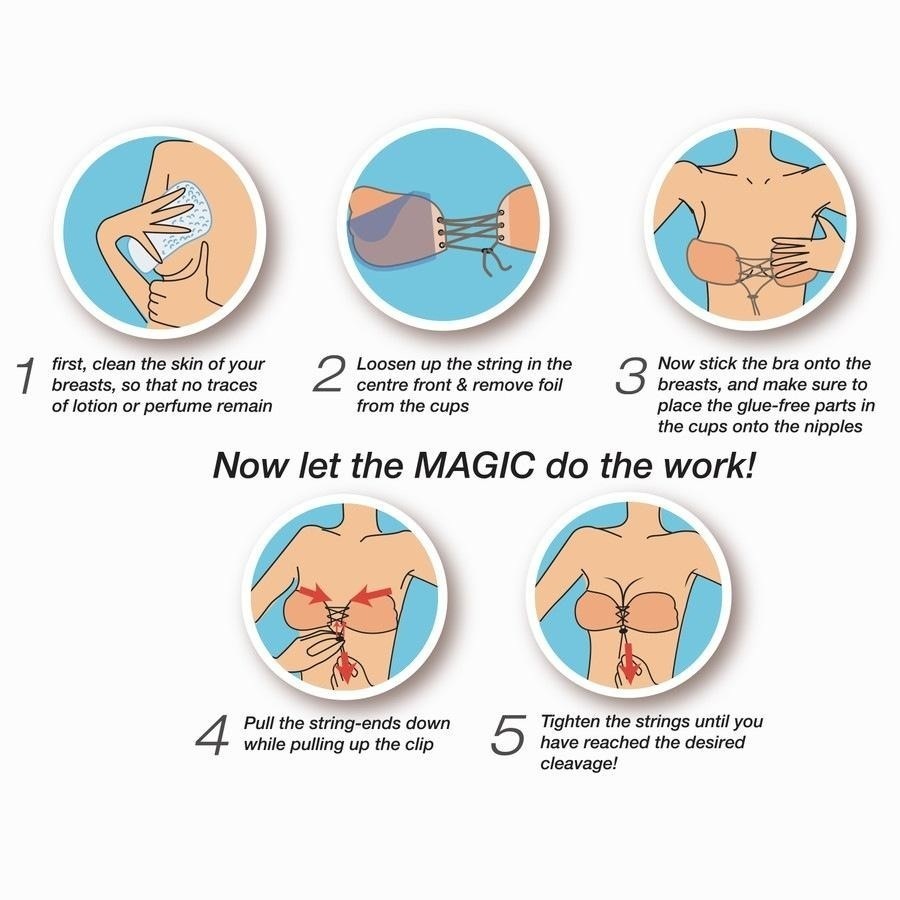 1 first, clean the skin of your breasts, so that no traces of lotion or perfume remain

2 Loosen up the string in the centre front & remove foil from the cups

3 Now stick the bra onto the breasts, and make sure to place the glue-free parts in the cups onto the nipples

Now let the MAGIC do the work!

4 Pull the string-ends down while pulling up the clip

5 Tighten the strings until you have reached the desired cleavage!