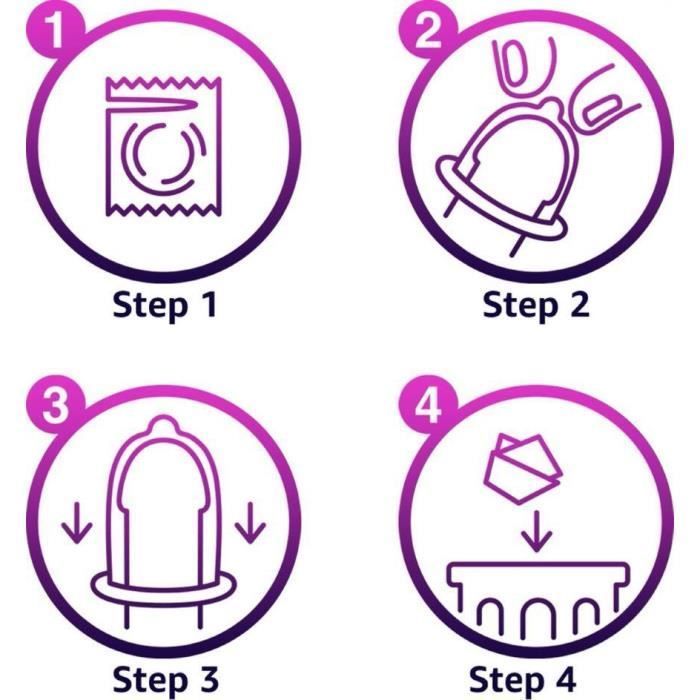 1

Step 1

2

Step 2

3

Step 3

4

Step 4