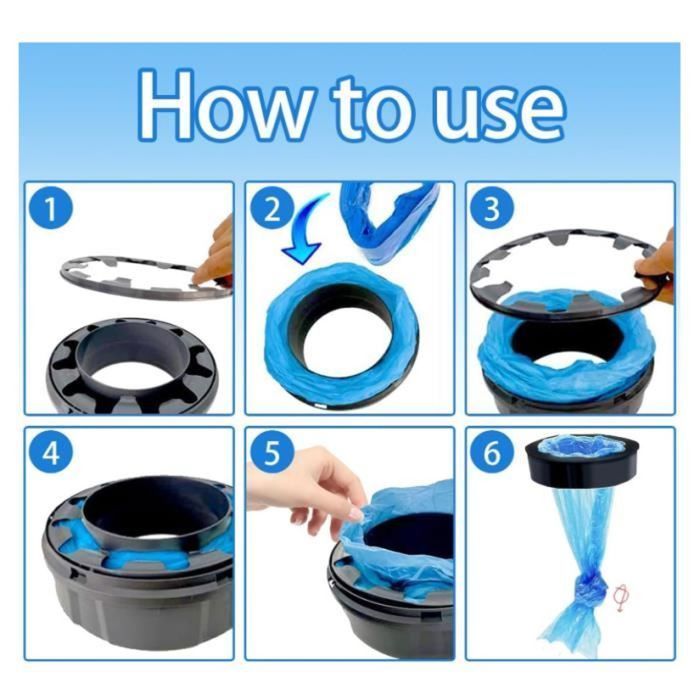 How to use

1

2

3

4

5

6