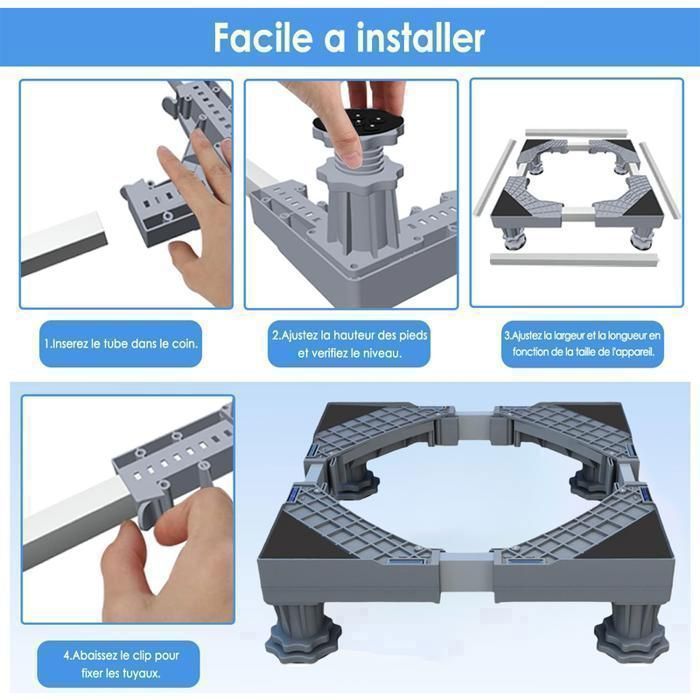 Facile a installer

1.Inserez le tube dans le coin.

2.Ajustez la hauteur des pieds et verifiez le niveau.

3.Ajustez la largeur et la longueur en fonction de la taille de l'appareil.

4.Abaissez le clip pour fixer les tuyaux.