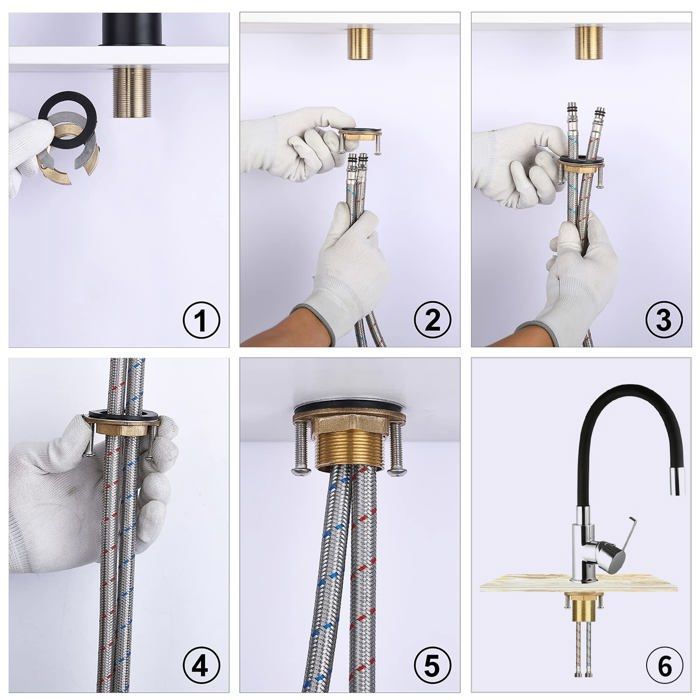 1
2
3
4
5
6