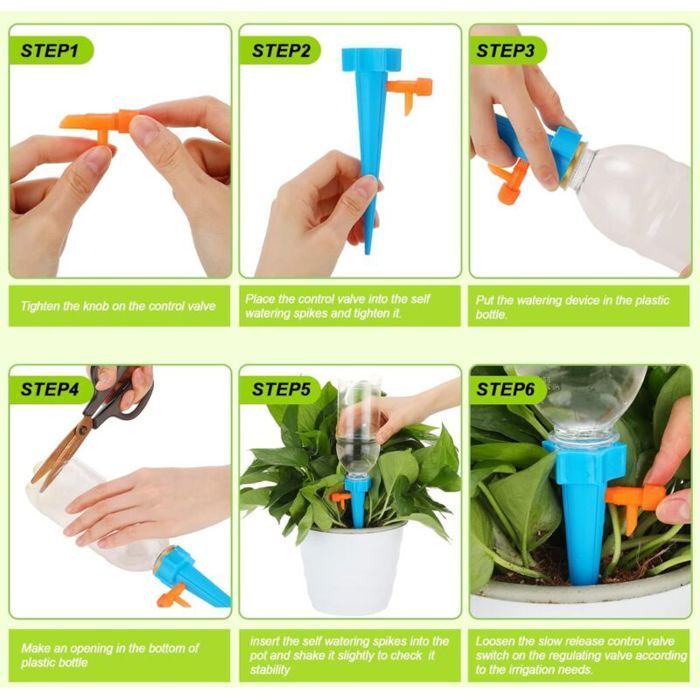 STEP1

Tighten the knob on the control valve

STEP2

Place the control valve into the self watering spikes and tighten it.

STEP3

Put the watering device in the plastic bottle.

STEP4

Make an opening in the bottom of plastic bottle

STEP5

insert the self watering spikes into the pot and shake it slightly to check it stability

STEP6

Loosen the slow release control valve switch on the regulating valve according to the irrigation needs.