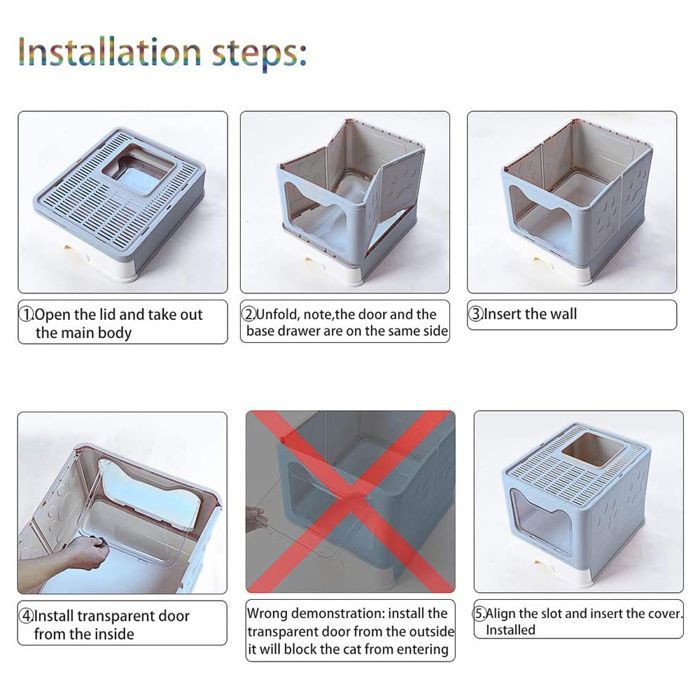 Installation steps:

①Open the lid and take out the main body

②Unfold, note,the door and the base drawer are on the same side

③Insert the wall

④Install transparent door from the inside

Wrong demonstration: install the transparent door from the outside it will block the cat from entering

⑤Align the slot and insert the cover. Installed