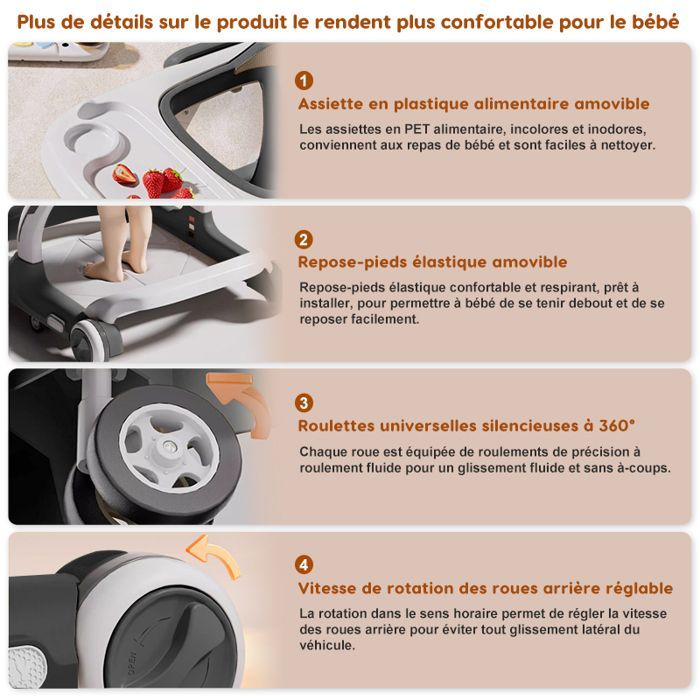 Plus de détails sur le produit le rendent plus confortable pour le bébé

1
Assiette en plastique alimentaire amovible
Les assiettes en PET alimentaire, incolores et inodores, conviennent aux repas de bébé et sont faciles à nettoyer.

2
Repose-pieds élastique amovible
Repose-pieds élastique confortable et respirant, prêt à installer, pour permettre à bébé de se tenir debout et de se reposer facilement.

3
Roulettes universelles silencieuses à 360°
Chaque roue est équipée de roulements de précision à roulement fluide pour un glissement fluide et sans à-coups.

4
Vitesse de rotation des roues arrière réglable
La rotation dans le sens horaire permet de régler la vitesse des roues arrière pour éviter tout glissement latéral du véhicule.

OPEN