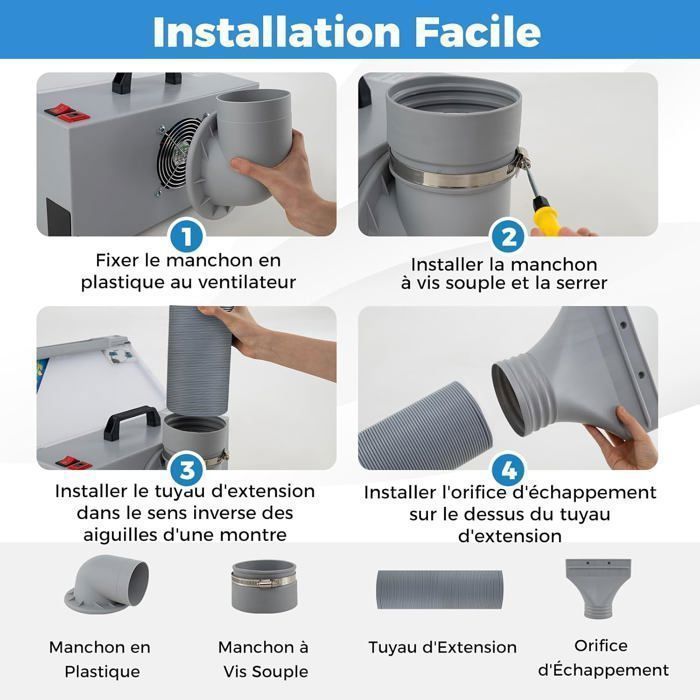 Installation Facile

1
Fixer le manchon en plastique au ventilateur

2
Installer la manchon à vis souple et la serrer

3
Installer le tuyau d'extension dans le sens inverse des aiguilles d'une montre

4
Installer l'orifice d'échappement sur le dessus du tuyau d'extension

Manchon en Plastique

Manchon à Vis Souple

Tuyau d'Extension

Orifice d'Échappement