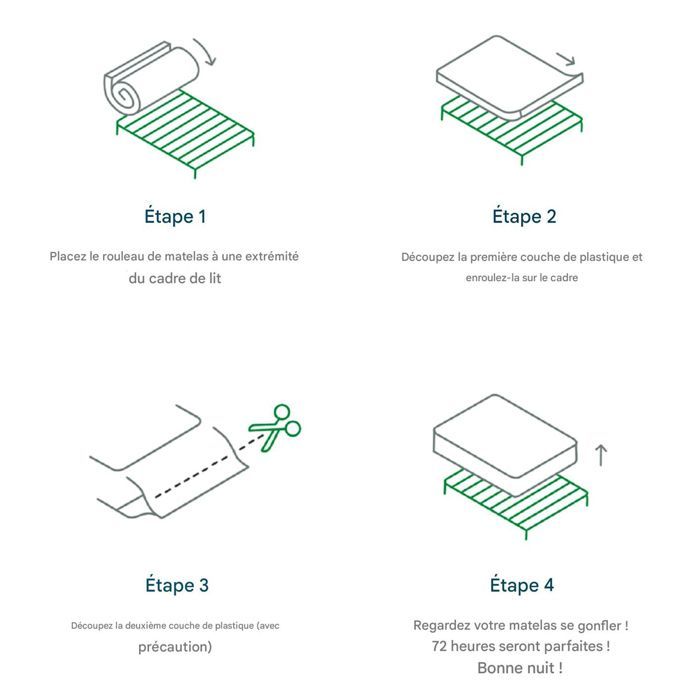 Étape 1

Placez le rouleau de matelas à une extrémité du cadre de lit

Étape 2

Découpez la première couche de plastique et enroulez-la sur le cadre

Étape 3

Découpez la deuxième couche de plastique (avec précaution)

Étape 4

Regardez votre matelas se gonfler !
72 heures seront parfaites !
Bonne nuit !