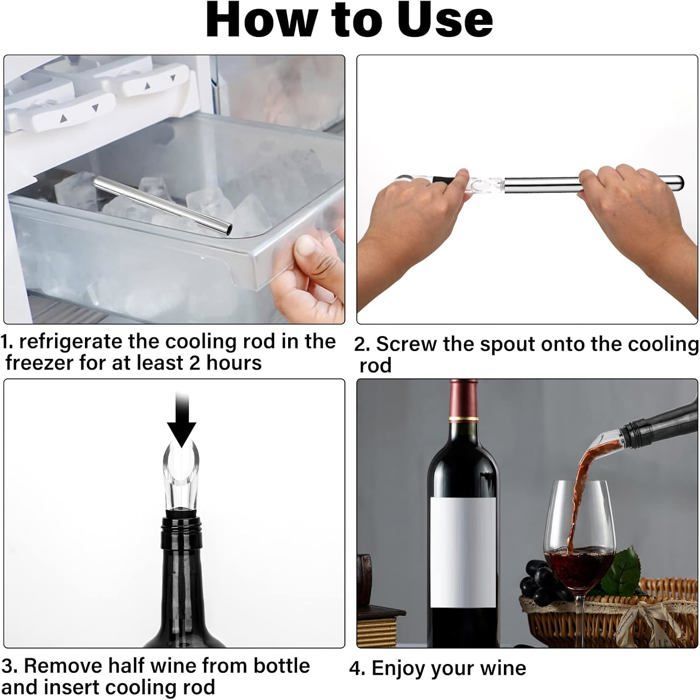 How to Use

1. refrigerate the cooling rod in the freezer for at least 2 hours

2. Screw the spout onto the cooling rod

3. Remove half wine from bottle and insert cooling rod

4. Enjoy your wine