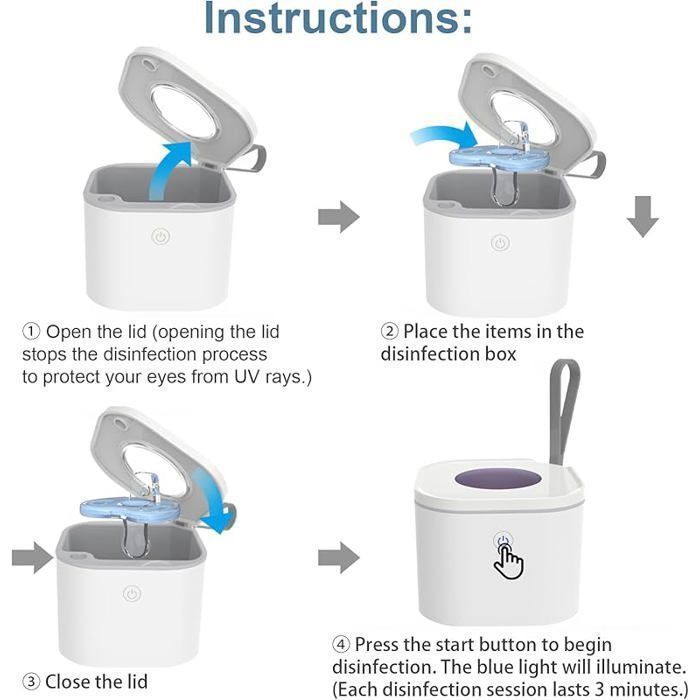 Instructions:

① Open the lid (opening the lid stops the disinfection process to protect your eyes from UV rays.)

② Place the items in the disinfection box

③ Close the lid

④ Press the start button to begin disinfection. The blue light will illuminate. (Each disinfection session lasts 3 minutes.)