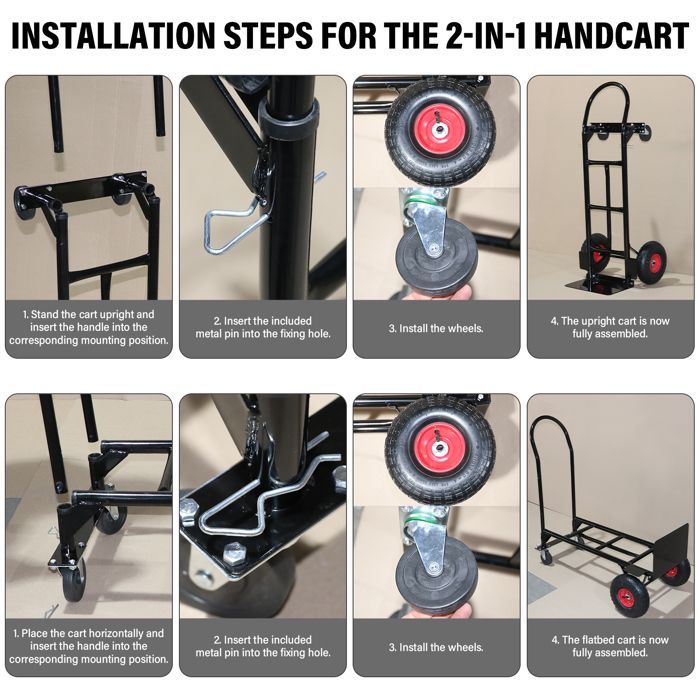 INSTALLATION STEPS FOR THE 2-IN-1 HANDCART

1. Stand the cart upright and insert the handle into the corresponding mounting position.

2. Insert the included metal pin into the fixing hole.

3. Install the wheels.

4. The upright cart is now fully assembled.

1. Place the cart horizontally and insert the handle into the corresponding mounting position.

2. Insert the included metal pin into the fixing hole.

3. Install the wheels.

4. The flatbed cart is now fully assembled.