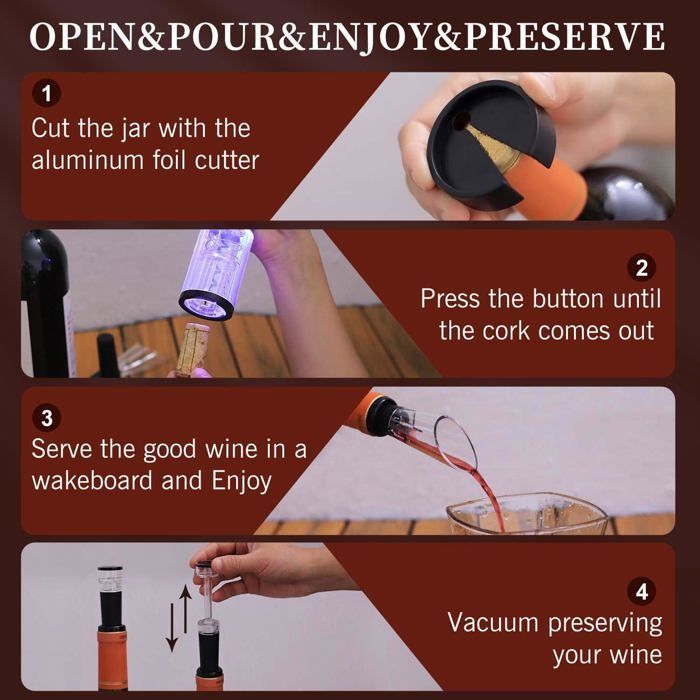 OPEN&POUR&ENJOY&PRESERVE

1
Cut the jar with the aluminum foil cutter

2
Press the button until the cork comes out

3
Serve the good wine in a wakeboard and Enjoy

4
Vacuum preserving your wine