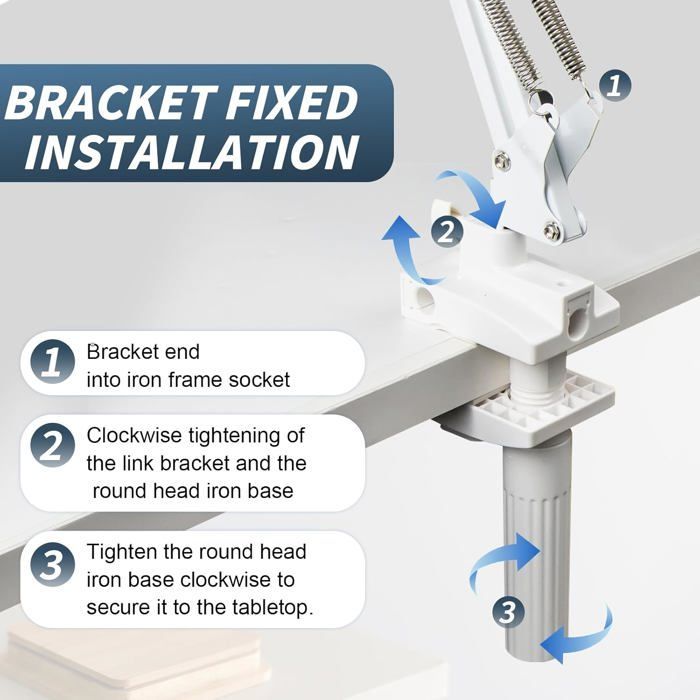 BRACKET FIXED INSTALLATION

1

2

1 Bracket end into iron frame socket

2 Clockwise tightening of the link bracket and the round head iron base

3 Tighten the round head iron base clockwise to secure it to the tabletop.

3