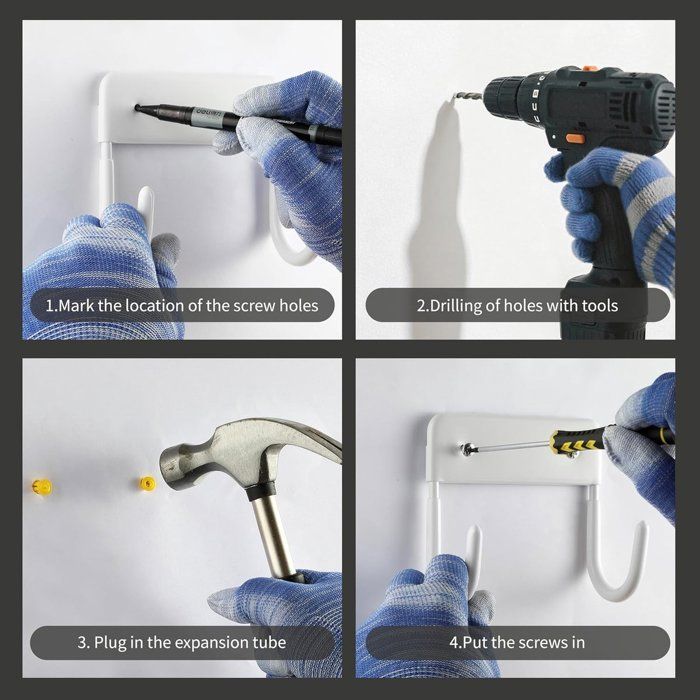 1.Mark the location of the screw holes

2.Drilling of holes with tools

3. Plug in the expansion tube

4.Put the screws in