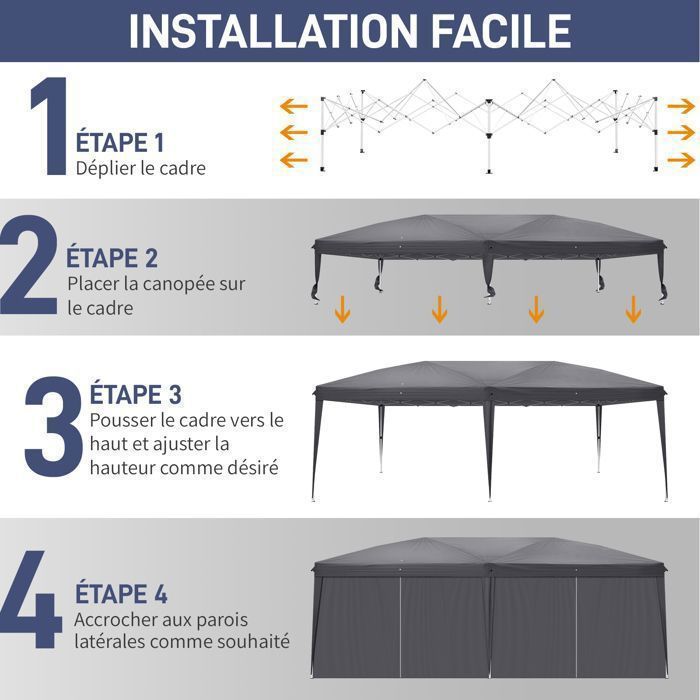 INSTALLATION FACILE

1
ÉTAPE 1
Déplier le cadre

2
ÉTAPE 2
Placer la canopée sur le cadre

3
ÉTAPE 3
Pousser le cadre vers le haut et ajuster la hauteur comme désiré

4
ÉTAPE 4
Accrocher aux parois latérales comme souhaité