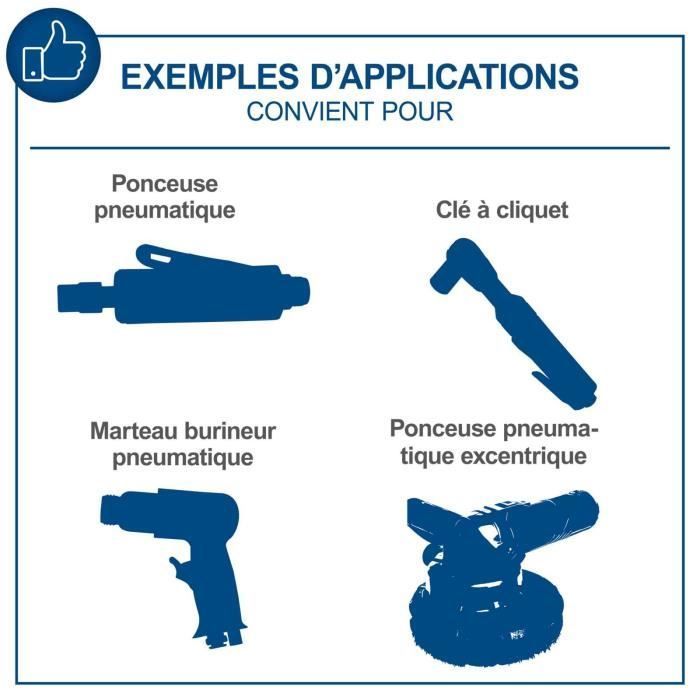 EXEMPLES D'APPLICATIONS
CONVIENT POUR

Ponceuse pneumatique

Clé à cliquet

Marteau burineur pneumatique

Ponceuse pneumatique excentrique