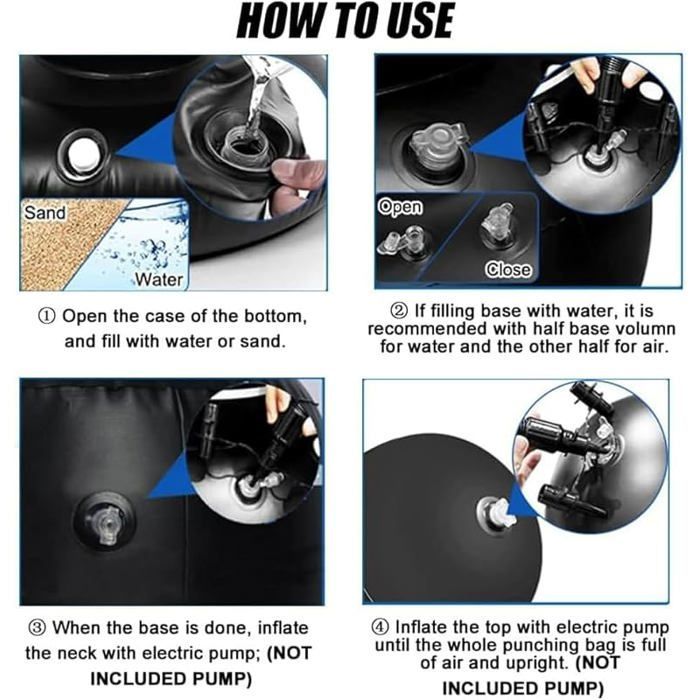 HOW TO USE

Sand

Water

① Open the case of the bottom, and fill with water or sand.

Open

Close

② If filling base with water, it is recommended with half base volumn for water and the other half for air.

③ When the base is done, inflate the neck with electric pump; (NOT INCLUDED PUMP)

④ Inflate the top with electric pump until the whole punching bag is full of air and upright. (NOT INCLUDED PUMP)