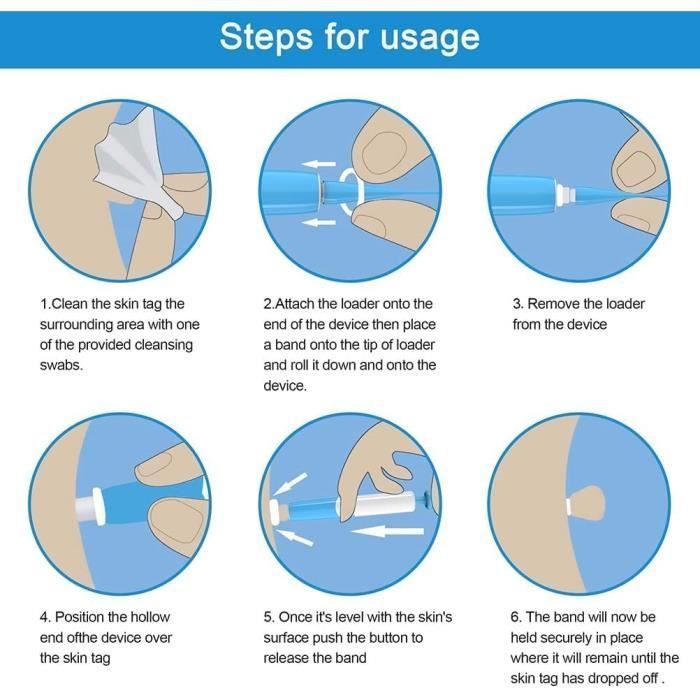 Steps for usage

1.Clean the skin tag the surrounding area with one of the provided cleansing swabs.

2.Attach the loader onto the end of the device then place a band onto the tip of loader and roll it down and onto the device.

3. Remove the loader from the device

4. Position the hollow end ofthe device over the skin tag

5. Once it's level with the skin's surface push the button to release the band

6. The band will now be held securely in place where it will remain until the skin tag has dropped off .