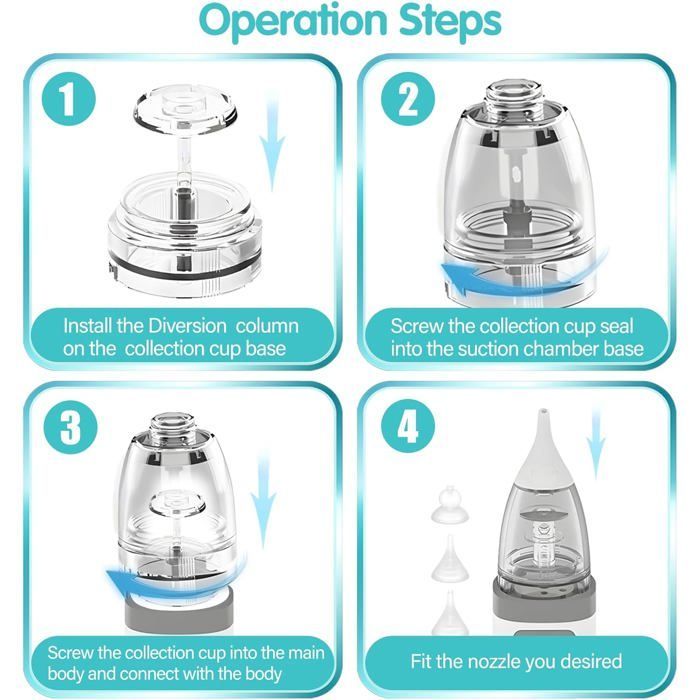 Operation Steps

1

Install the Diversion column on the collection cup base

2

Screw the collection cup seal into the suction chamber base

3

Screw the collection cup into the main body and connect with the body

4

Fit the nozzle you desired