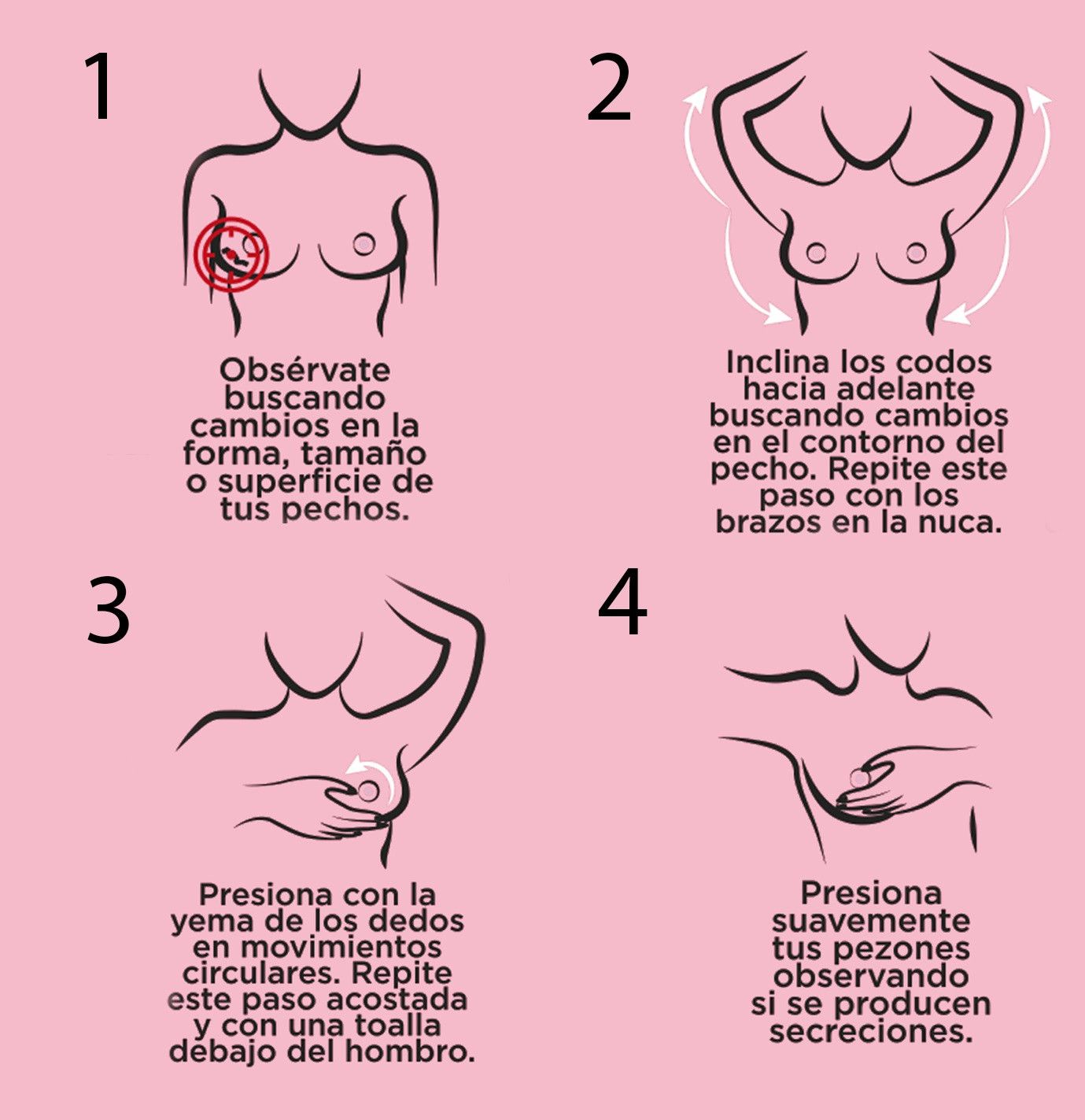 1

Obsérvate buscando cambios en la forma, tamaño o superficie de tus pechos.

2

Inclina los codos hacia adelante buscando cambios en el contorno del pecho. Repite este paso con los brazos en la nuca.

3

Presiona con la yema de los dedos en movimientos circulares. Repite este paso acostada y con una toalla debajo del hombro.

4

Presiona suavemente tus pezones observando si se producen secreciones.