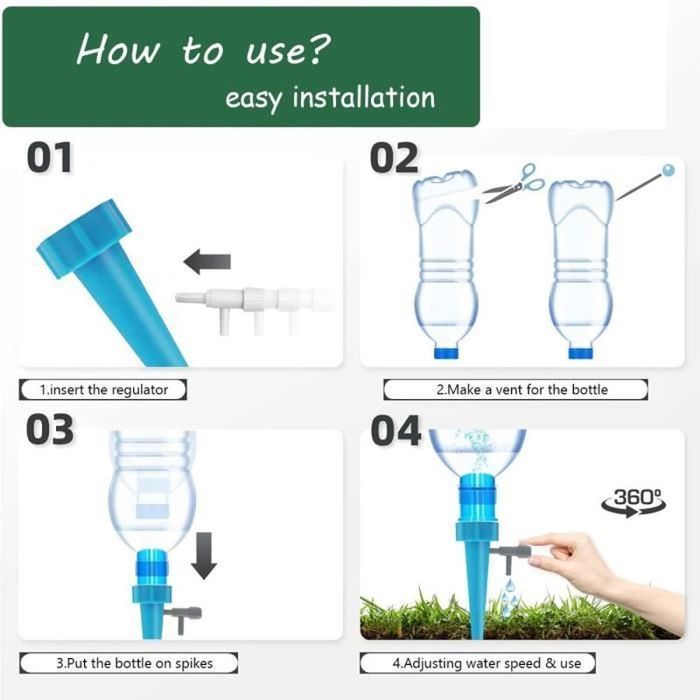 How to use?
easy installation

01

1.insert the regulator

02

2.Make a vent for the bottle

03

3.Put the bottle on spikes

04

360°

4.Adjusting water speed & use