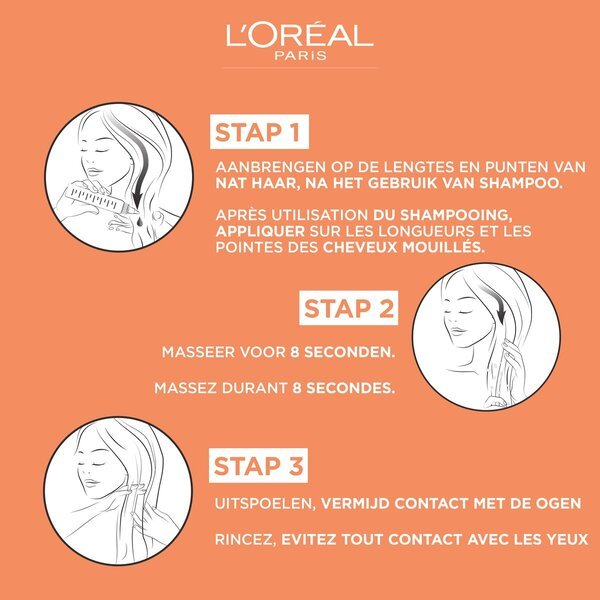 L'ORÉAL
PARIS

STAP 1

AANBRENGEN OP DE LENGTES EN PUNTEN VAN NAT HAAR, NA HET GEBRUIK VAN SHAMPOO.

APRÈS UTILISATION DU SHAMPOOING, APPLIQUER SUR LES LONGUEURS ET LES POINTES DES CHEVEUX MOUILLÉS.

STAP 2

MASSEER VOOR 8 SECONDEN.

MASSEZ DURANT 8 SECONDES.

STAP 3

UITSPOELEN, VERMIJD CONTACT MET DE OGEN

RINCEZ, EVITEZ TOUT CONTACT AVEC LES YEUX