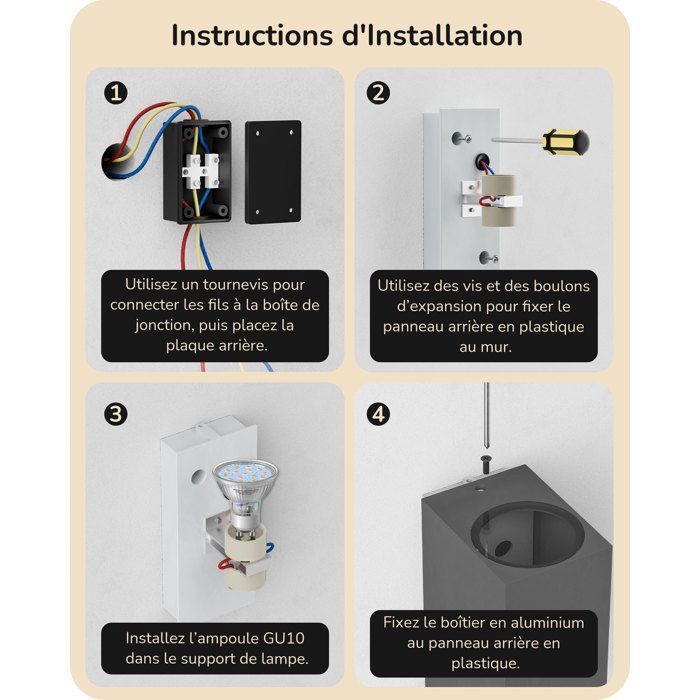 Instructions d'Installation

1

Utilisez un tournevis pour connecter les fils à la boîte de jonction, puis placez la plaque arrière.

2

Utilisez des vis et des boulons d'expansion pour fixer le panneau arrière en plastique au mur.

3

Installez l'ampoule GU10 dans le support de lampe.

4

Fixez le boîtier en aluminium au panneau arrière en plastique.